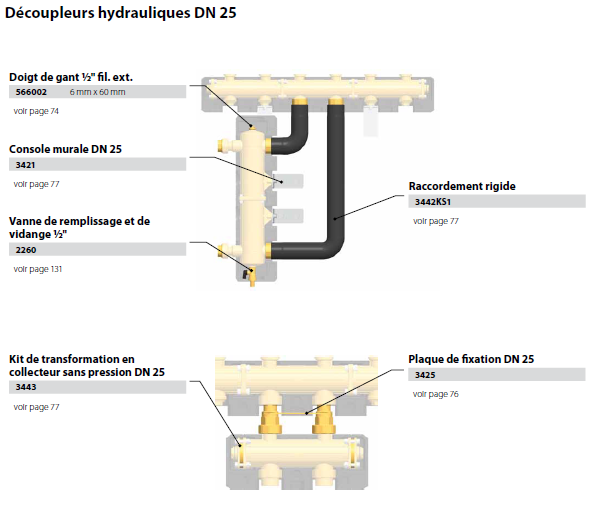 Découpleurs hydrauliques DN 25

Doigt de gant ½" fil. ext.
566002 6 mm x 60 mm
voir page 74

Console murale DN 25
3421
voir page 77

Vanne de remplissage et de vidange ½"
2260
voir page 131

Raccordement rigide
3442KS1
voir page 77

Kit de transformation en collecteur sans pression DN 25
3443
voir page 77

Plaque de fixation DN 25
3425
voir page 76